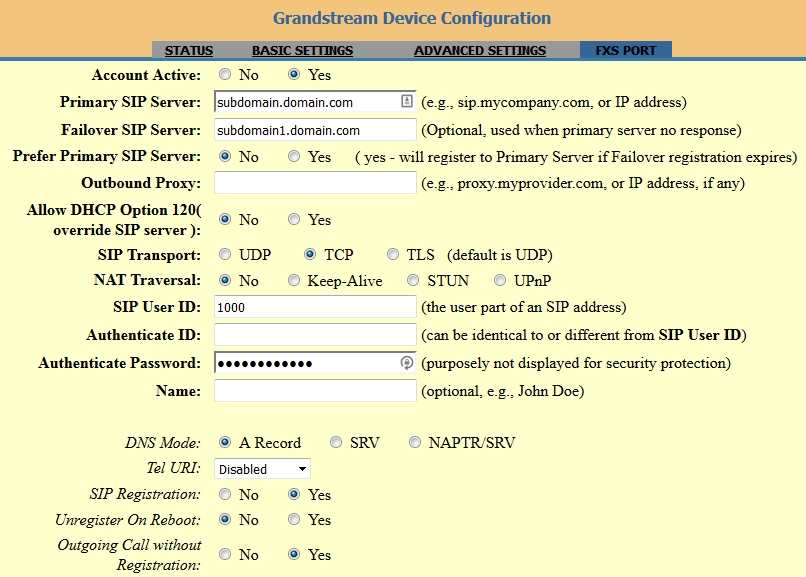 Grandstream Device Configuration

STATUS BASIC SETTINGS ADVANCED SETTINGS FXS PORT

Account Active: No Yes

Primary SIP Server: subdomain.domain.com (e.g., sip.mycompany.com, or IP address)

Failover SIP Server: subdomain1.domain.com (Optional, used when primary server no response)

Prefer Primary SIP Server: No Yes ( yes - will register to Primary Server if Failover registration expires)

Outbound Proxy: (e.g., proxy.myprovider.com, or IP address, if any)

Allow DHCP Option 120( override SIP server ): No Yes

SIP Transport: UDP TCP TLS (default is UDP)

NAT Traversal: No Keep-Alive STUN UPnP

SIP User ID: 1000 (the user part of an SIP address)

Authenticate ID: (can be identical to or different from SIP User ID)

Authenticate Password: •••••••••••• (purposely not displayed for security protection)

Name: (optional, e.g., John Doe)

DNS Mode: A Record SRV NAPTR/SRV

Tel URI: Disabled

SIP Registration: No Yes

Unregister On Reboot: No Yes

Outgoing Call without Registration: No Yes